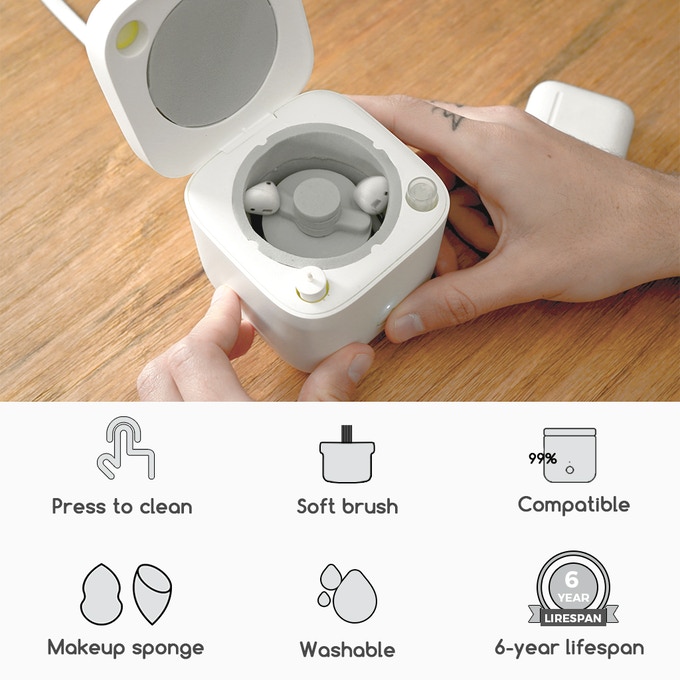 Press to clean

Soft brush

99%

Compatible

Makeup sponge

Washable

6
YEAR
LIRESPAN

6-year lifespan