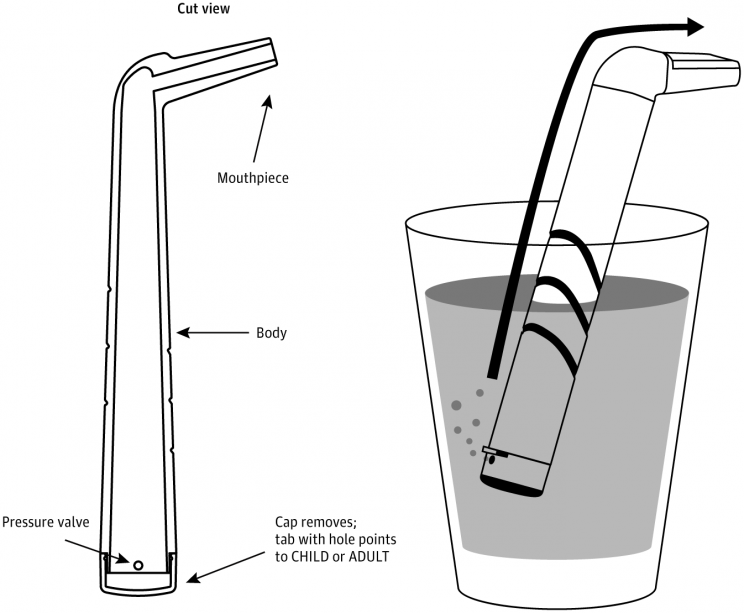 Cut view

Mouthpiece

Body

Pressure valve

Cap removes; tab with hole points to CHILD or ADULT