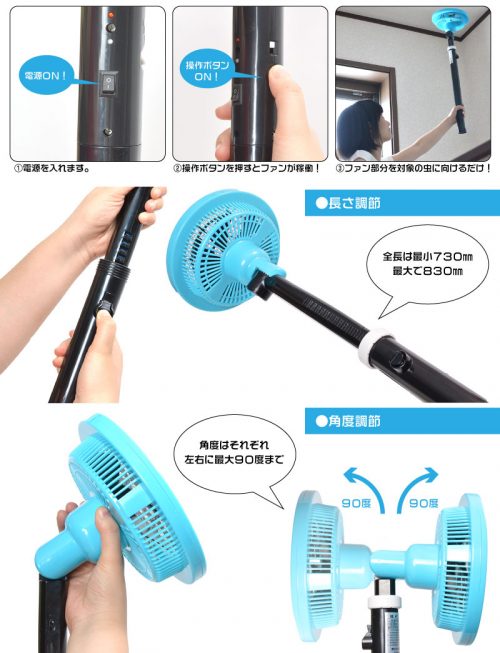 電源ON！

操作ボタン ON！

①電源を入れます。

②操作ボタンを押すとファンが稼働！

③ファン部分を対象の虫に向けるだけ！

●長さ調節

全長は最小730㎜
最大で830㎜

●角度調節

角度はそれぞれ
左右に最大90度まで

90度

90度