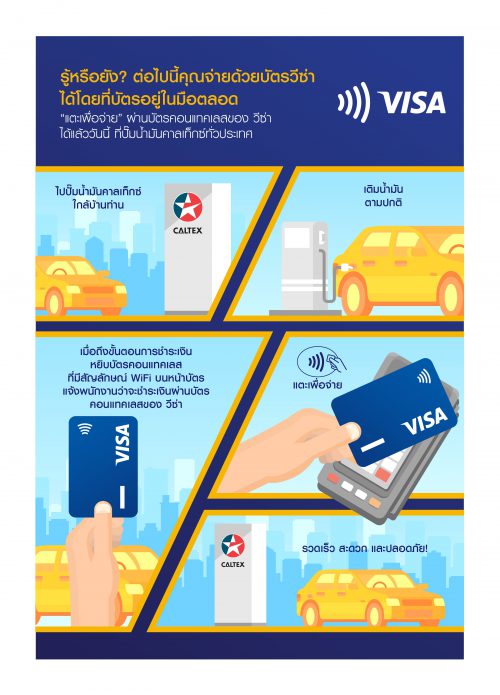 รู้หรือยัง? ต่อไปนี้คุณจ่ายด้วยบัตรวีซ่า ได้โดยที่บัตรอยู่ในมือตลอด

"แตะเพื่อจ่าย" ผ่านบัตรคอนแทคเลสของ วีซ่า ได้แล้ววันนี้ ที่ปั๊มน้ำมันคาลเท็กซ์ทั่วประเทศ

VISA

ไปปั๊มน้ำมันคาลเท็กซ์ ใกล้บ้านท่าน

CALTEX

เติมน้ำมัน ตามปกติ

เมื่อถึงขั้นตอนการชำระเงิน หยิบบัตรคอนแทคเลส ที่มีสัญลักษณ์ WiFi บนหน้าบัตร แจ้งพนักงานว่าจะชำระเงินผ่านบัตร คอนแทคเลสของ วีซ่า

VISA

แตะเพื่อจ่าย

VISA

CALTEX

รวดเร็ว สะดวก และปลอดภัย!